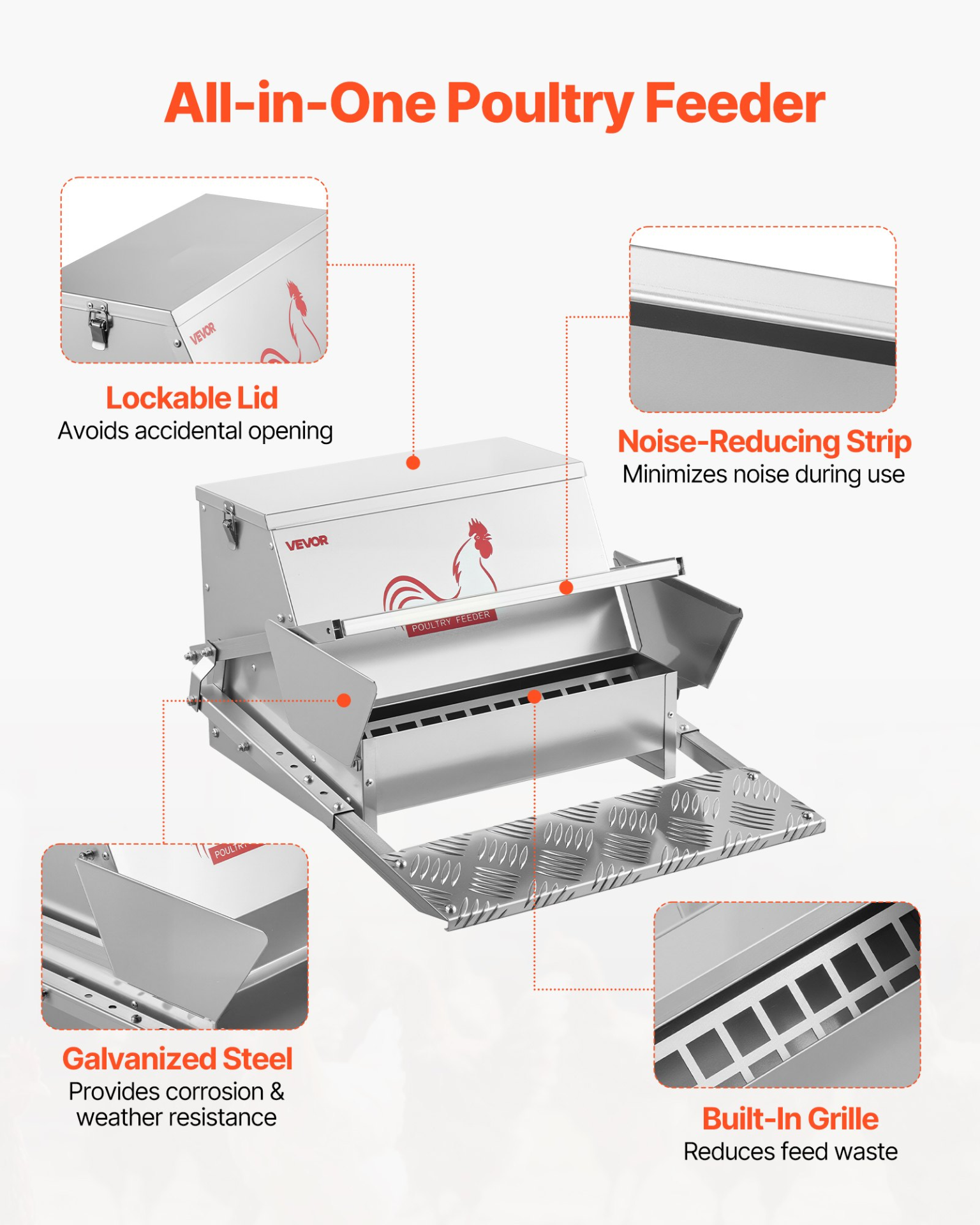 All-in-One Poultry Feeder

VEVOR

Lockable Lid
Avoids accidental opening

Noise-Reducing Strip
Minimizes noise during use

VEVOR

POULTRY FEEDER

Galvanized Steel
Provides corrosion & weather resistance

Built-In Grille
Reduces feed waste