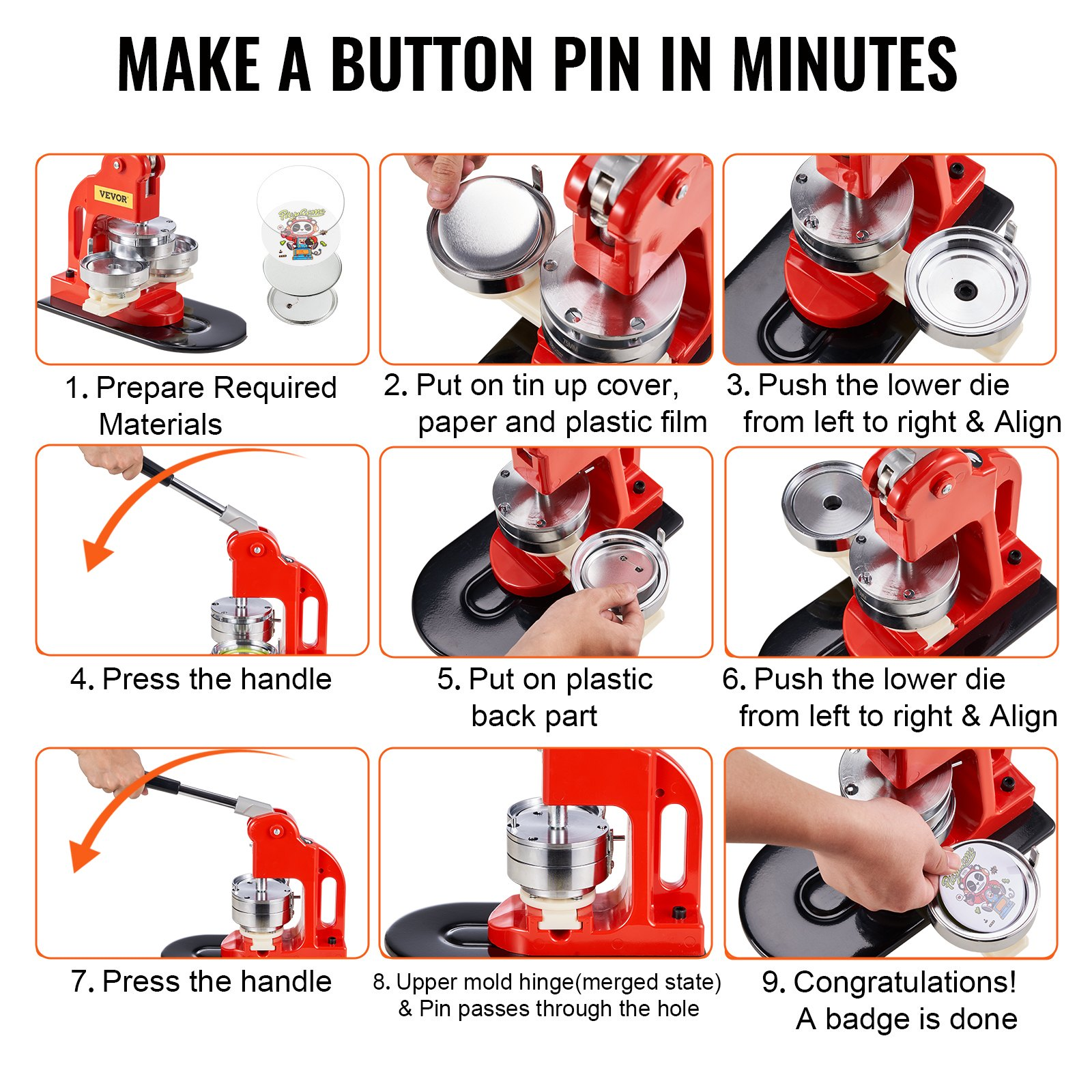 MAKE A BUTTON PIN IN MINUTES

VEVOR

1. Prepare Required Materials

2. Put on tin up cover, paper and plastic film

3. Push the lower die from left to right & Align

4. Press the handle

5. Put on plastic back part

6. Push the lower die from left to right & Align

7. Press the handle

8. Upper mold hinge(merged state) & Pin passes through the hole

9. Congratulations! A badge is done